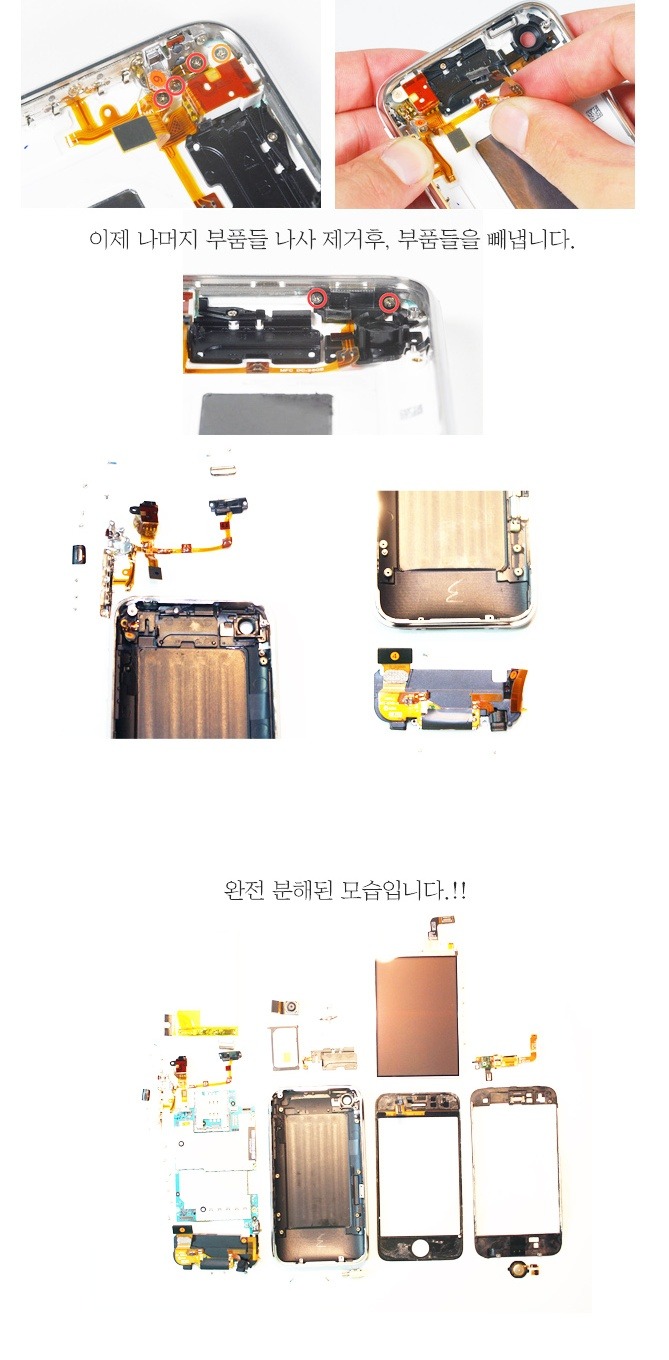 이제 나머지 부품들 나사 제거후, 부품들을 빼냅니다.

완전 분해된 모습입니다.!!